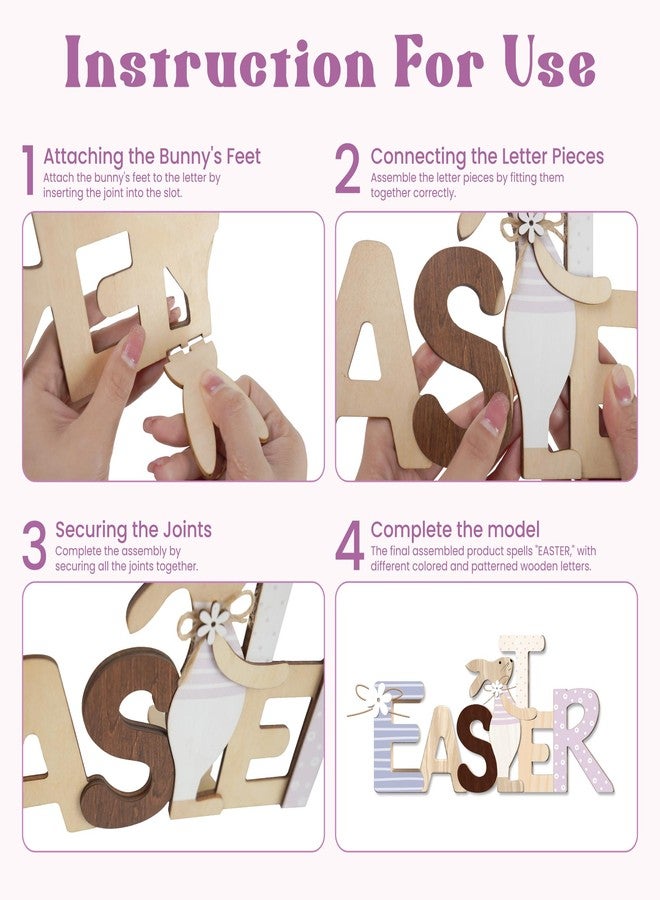 Instruction For Use

1 Attaching the Bunny's Feet
Attach the bunny's feet to the letter by inserting the joint into the slot.

2 Connecting the Letter Pieces
Assemble the letter pieces by fitting them together correctly.

3 Securing the Joints
Complete the assembly by securing all the joints together.

4 Complete the model
The final assembled product spells "EASTER," with different colored and patterned wooden letters.

EASTER